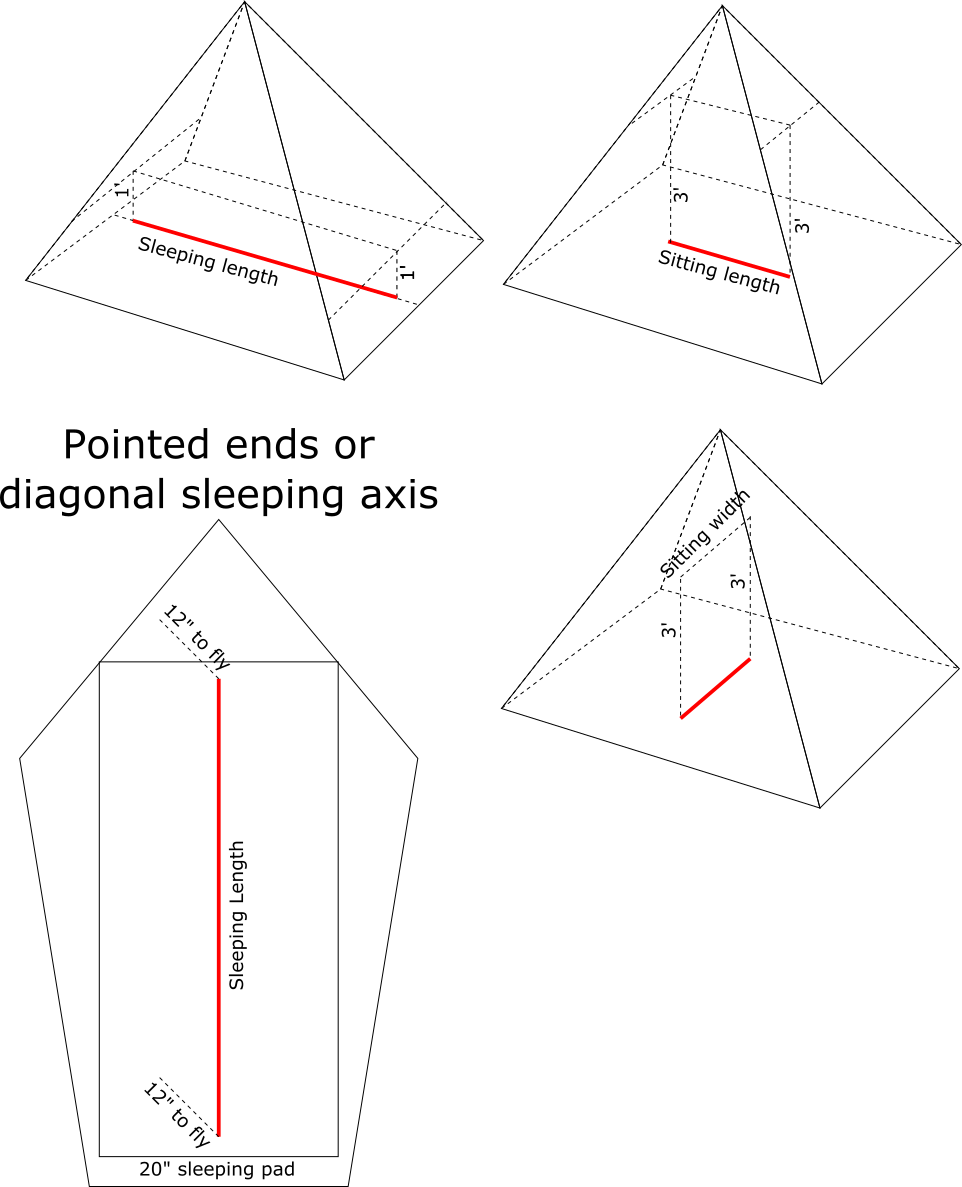 1'
Sleeping length
1'

3'
3'
Sitting length

Pointed ends or diagonal sleeping axis

Sitting width
3'
3'

12" to fly
Sleeping Length
12" to fly
20" sleeping pad